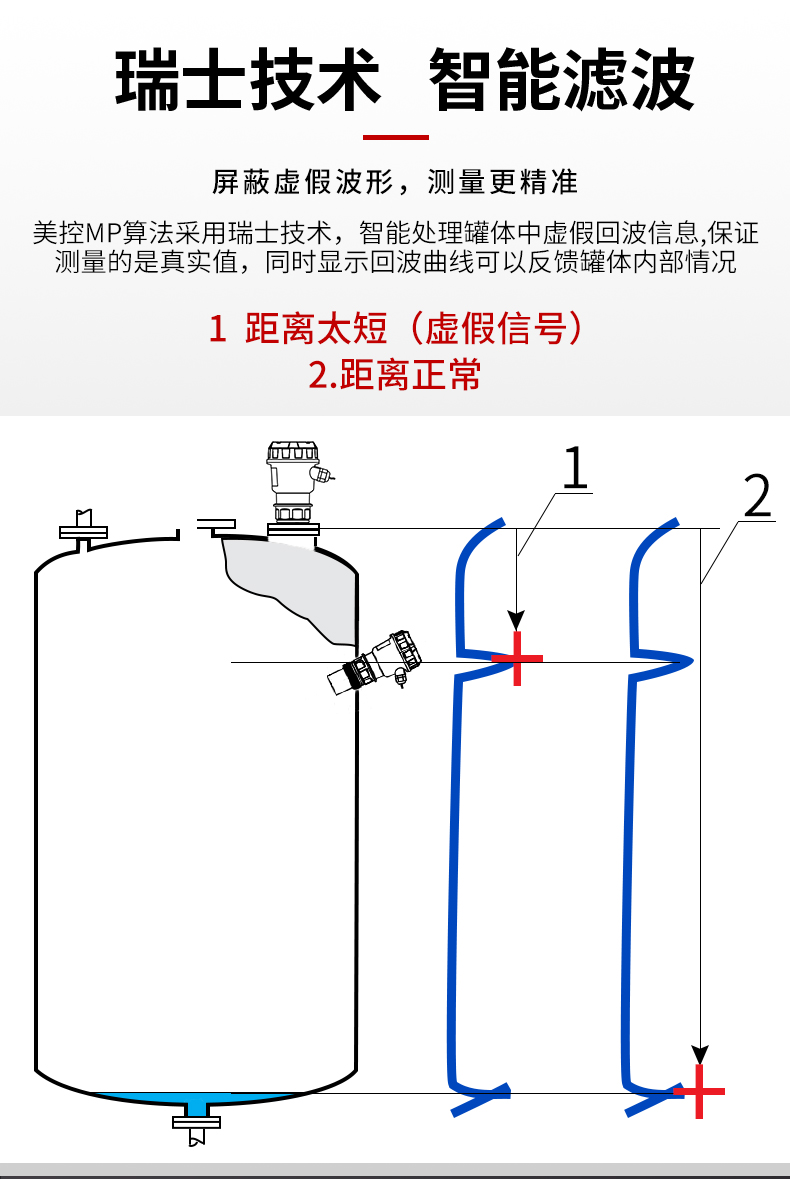 瑞士技术 智能滤波

屏蔽虚假波形，测量更精准

美控MP算法采用瑞士技术，智能处理罐体中虚假回波信息,保证测量的是真实值，同时显示回波曲线可以反馈罐体内部情况

1 距离太短（虚假信号）
2.距离正常

1

2