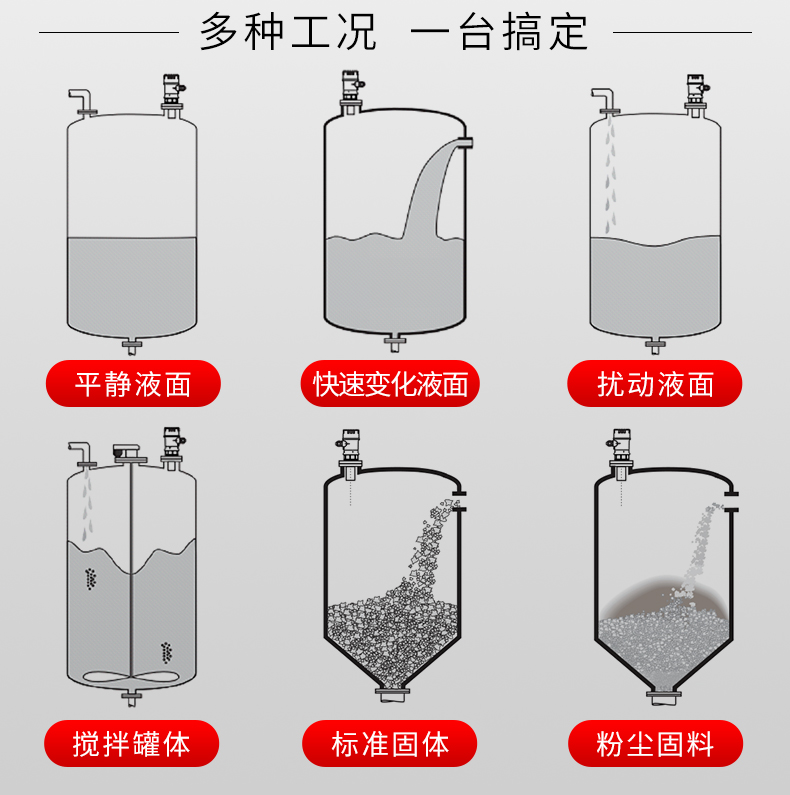 多种工况 一台搞定

平静液面

快速变化液面

扰动液面

搅拌罐体

标准固体

粉尘固料