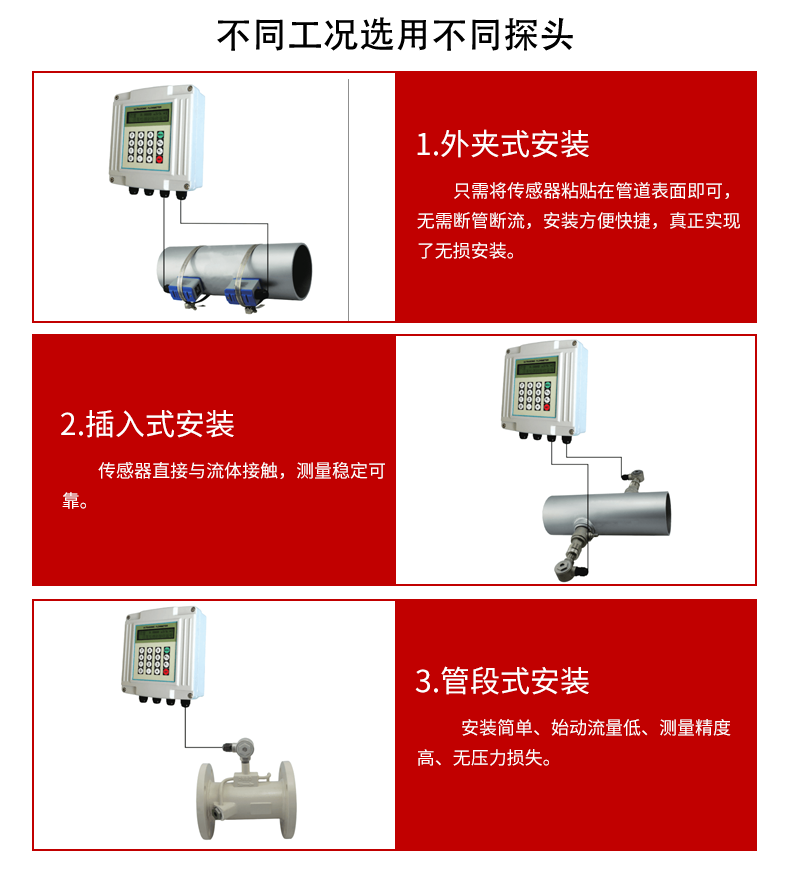 不同工况选用不同探头

1.外夹式安装

只需将传感器粘贴在管道表面即可，无需断管断流，安装方便快捷，真正实现了无损安装。

2.插入式安装

传感器直接与流体接触，测量稳定可靠。

3.管段式安装

安装简单、始动流量低、测量精度高、无压力损失。