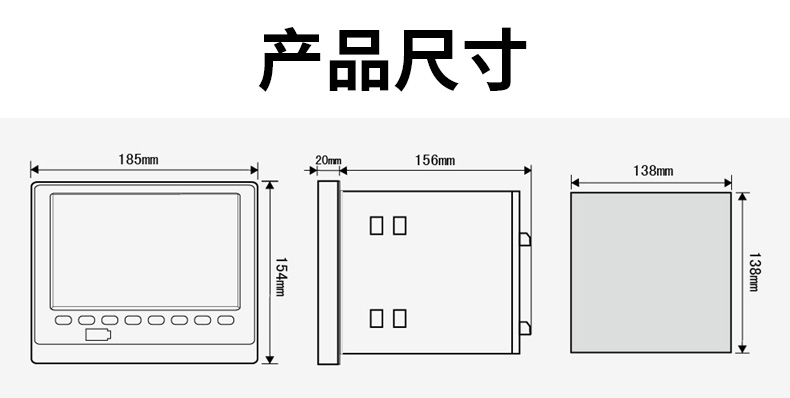 产品尺寸

185mm

154mm

20mm

156mm

138mm

138mm